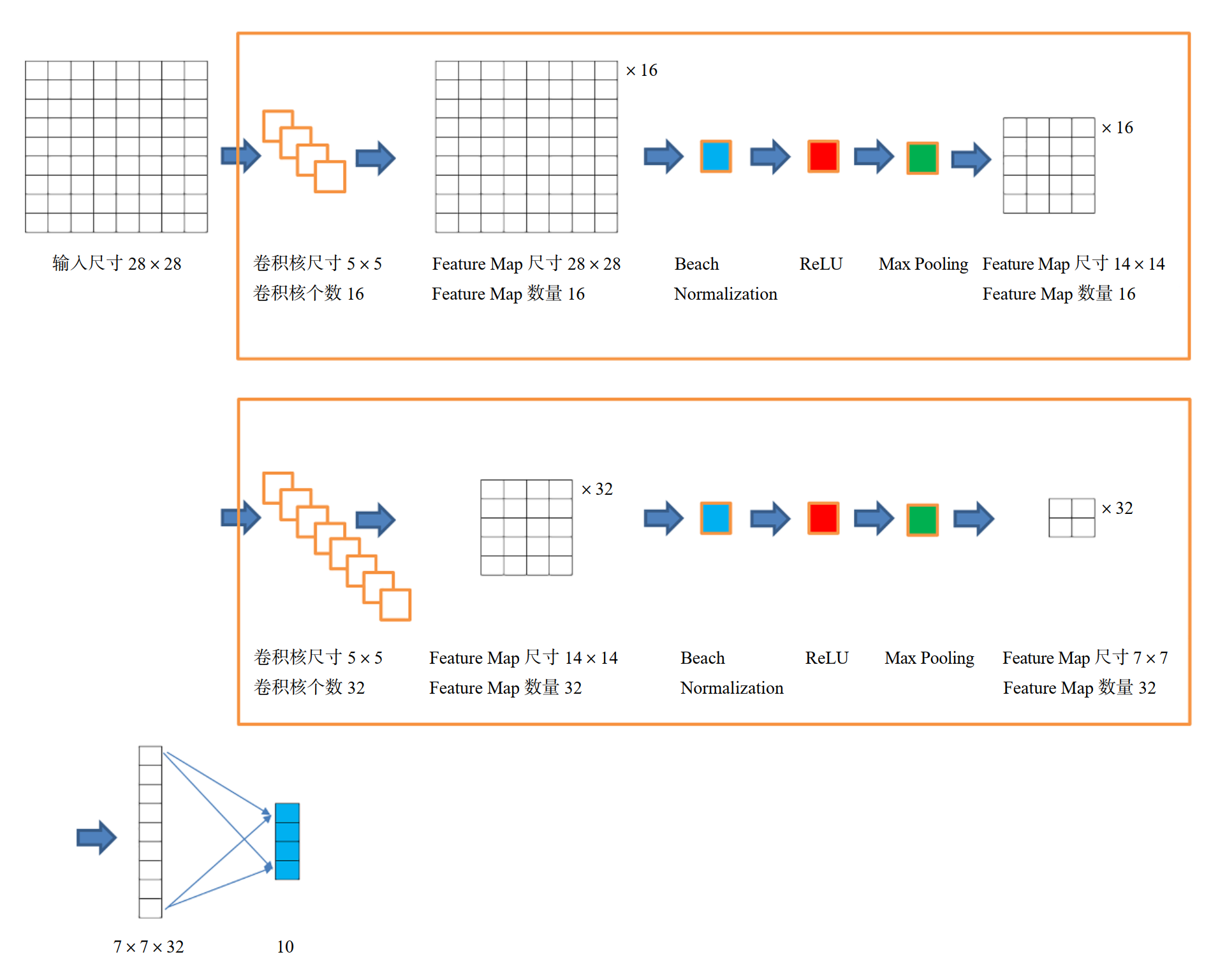 × 16

× 16

输入尺寸 28 × 28

卷积核尺寸 5 × 5
卷积核个数 16

Feature Map 尺寸 28 × 28
Feature Map 数量 16

Beach
Normalization

ReLU

Max Pooling

Feature Map 尺寸 14 × 14
Feature Map 数量 16

× 32

× 32

卷积核尺寸 5 × 5
卷积核个数 32

Feature Map 尺寸 14 × 14
Feature Map 数量 32

Beach
Normalization

ReLU

Max Pooling

Feature Map 尺寸 7 × 7
Feature Map 数量 32

7 × 7 × 32

10